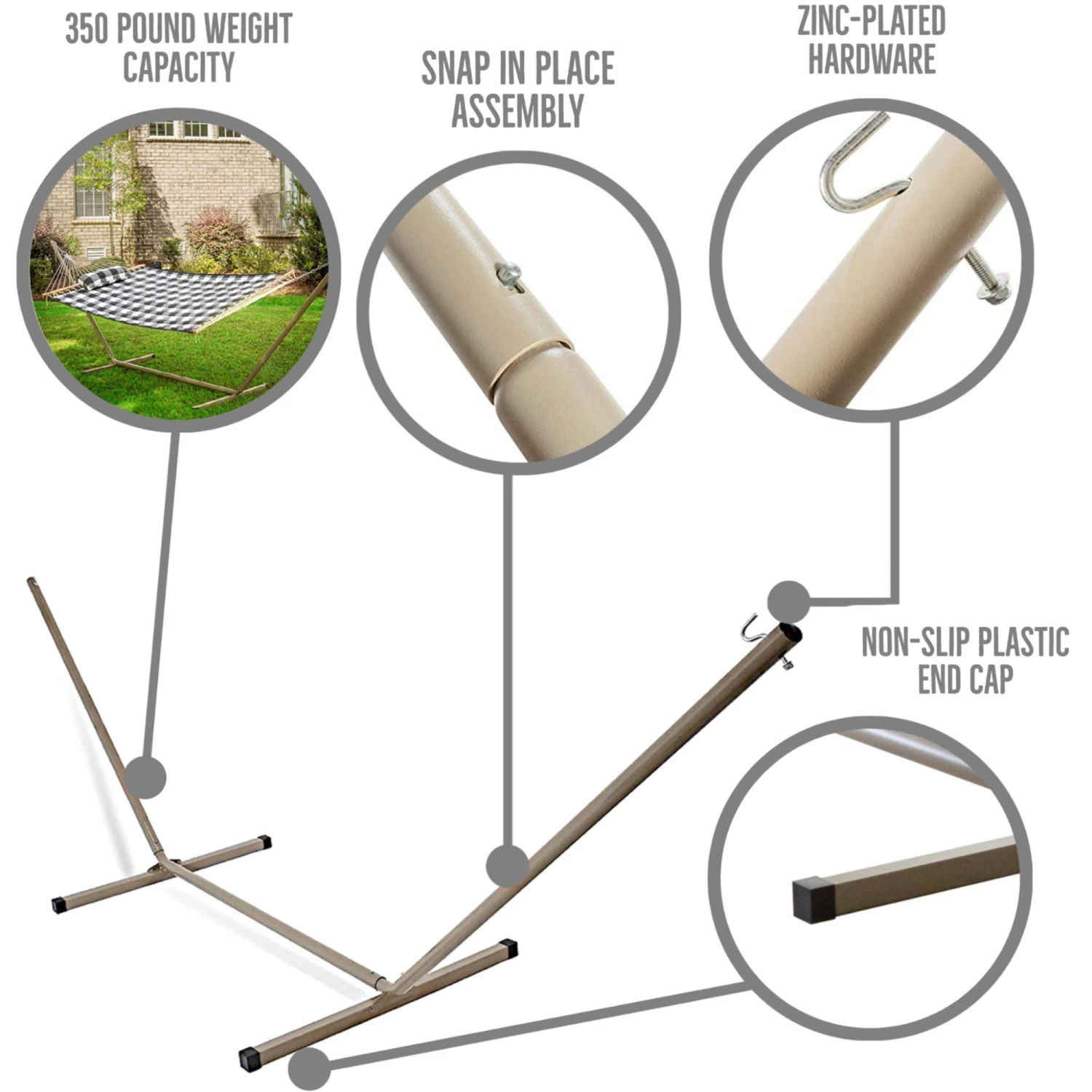 350 POUND WEIGHT CAPACITY

SNAP IN PLACE ASSEMBLY

ZINC-PLATED HARDWARE

NON-SLIP PLASTIC END CAP